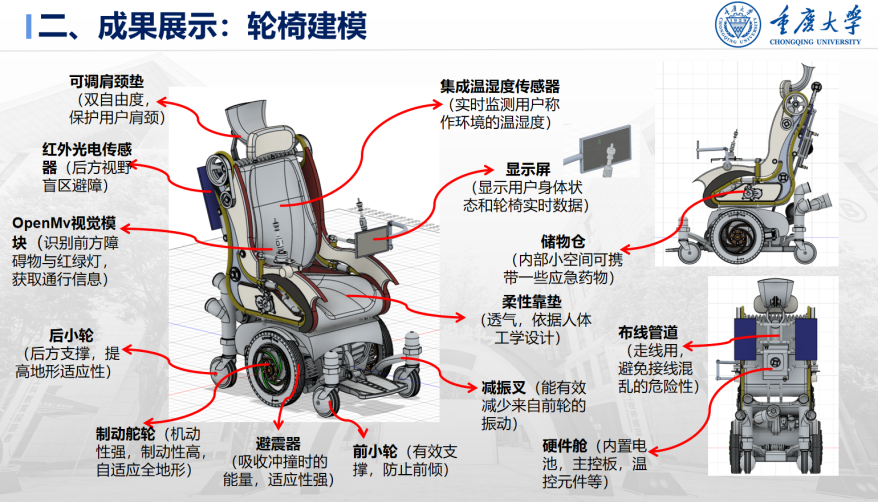 二、成果展示：轮椅建模

重庆大学
CHONGQING UNIVERSITY

可调肩颈垫（双自由度，保护用户肩颈）

红外光电传感器（后方视野盲区避障）

OpenMv视觉模块（识别前方障碍物与红绿灯，获取通行信息）

后小轮（后方支撑，提高地形适应性）

制动舵轮（机动性强，制动性高，自适应全地形）

避震器（吸收冲撞时的能量，适应性强）

前小轮（有效支撑，防止前倾）

集成温湿度传感器（实时监测用户称作环境的温湿度）

显示屏（显示用户身体状态和轮椅实时数据）

储物仓（内部小空间可携带一些应急药物）

柔性靠垫（透气，依据人体工学设计）

减振叉（能有效减少来自前轮的振动）

布线管道（走线用，避免接线混乱的危险性）

硬件舱（内置电池，主控板，温控元件等）